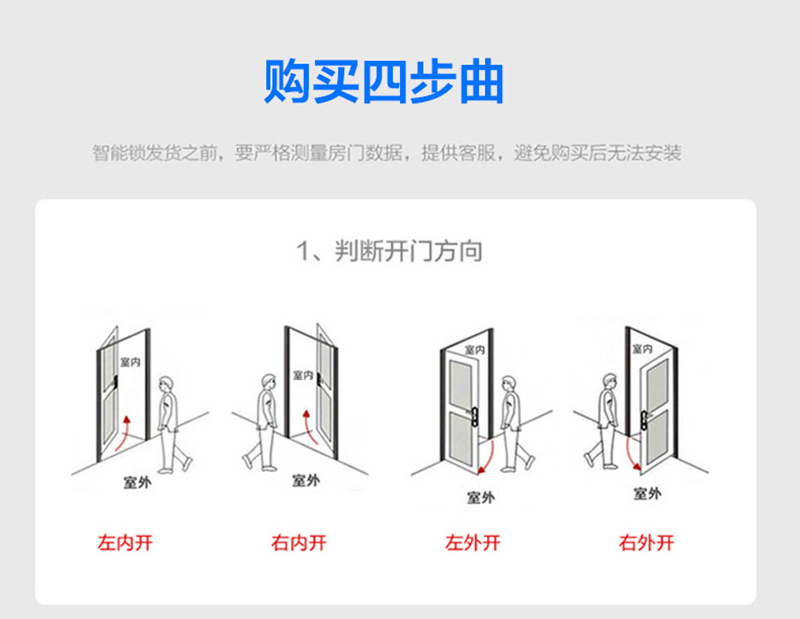 购买四步曲

智能锁发货之前，要严格测量房门数据，提供客服，避免购买后无法安装

1、判断开门方向

室内
室外
左内开

室内
室外
右内开

室内
室外
左外开

室内
室外
右外开